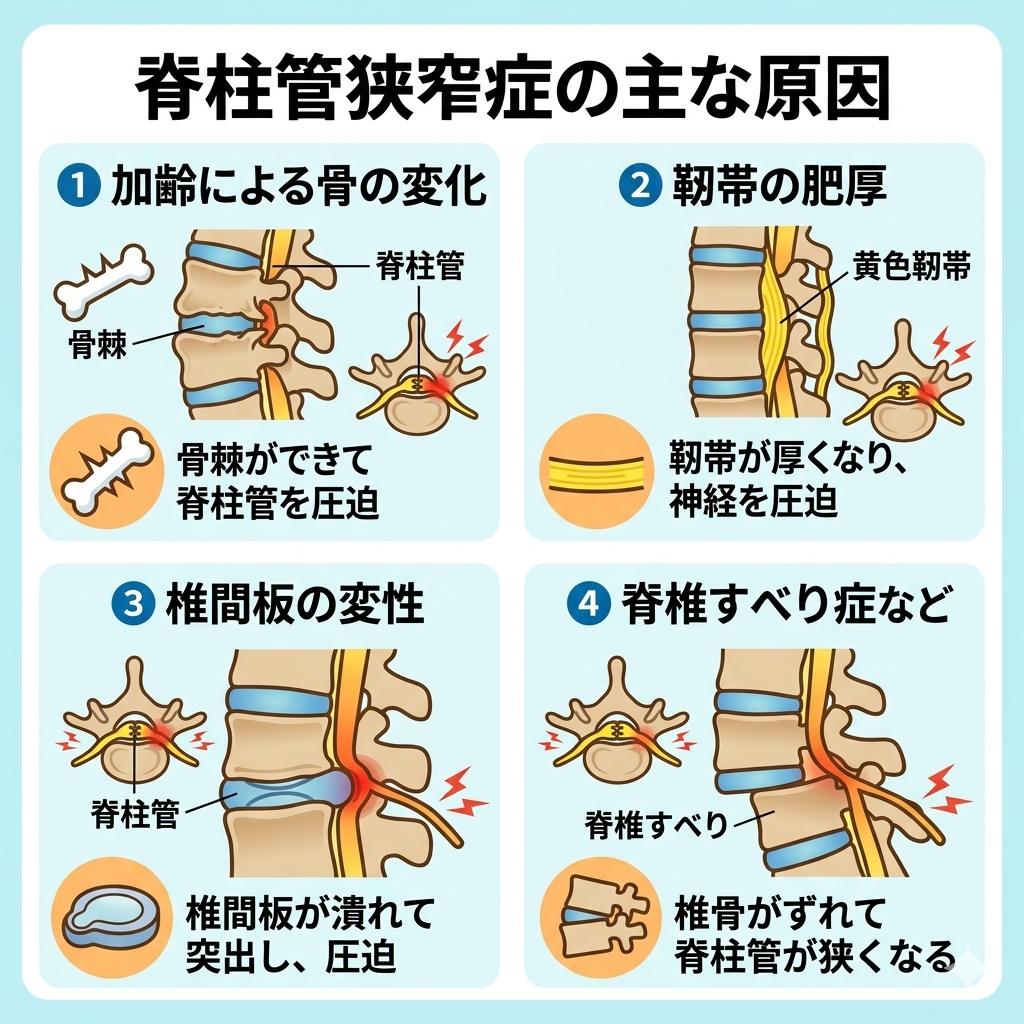 脊柱管狭窄症の主な原因

1 加齢による骨の変化

脊柱管

骨棘

骨棘ができて
脊柱管を圧迫

2 靭帯の肥厚

黄色靭帯

靭帯が厚くなり、
神経を圧迫

3 椎間板の変性

脊柱管

椎間板が潰れて
突出し、圧迫

4 脊椎すべり症など

脊椎すべり

椎骨がずれて
脊柱管が狭くなる